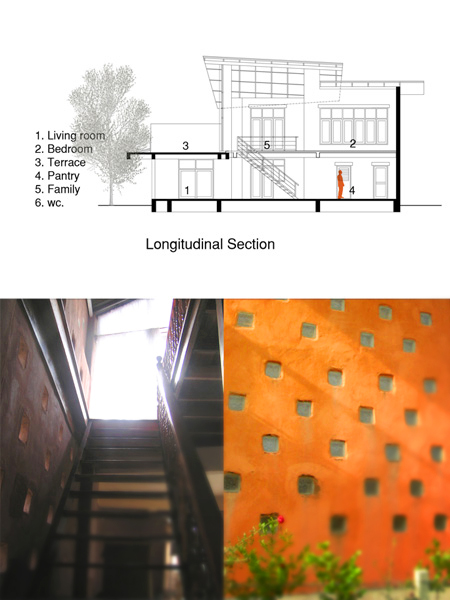 1. Living room
2. Bedroom
3. Terrace
4. Pantry
5. Family
6. wc.

3
5
2
1
4

Longitudinal Section