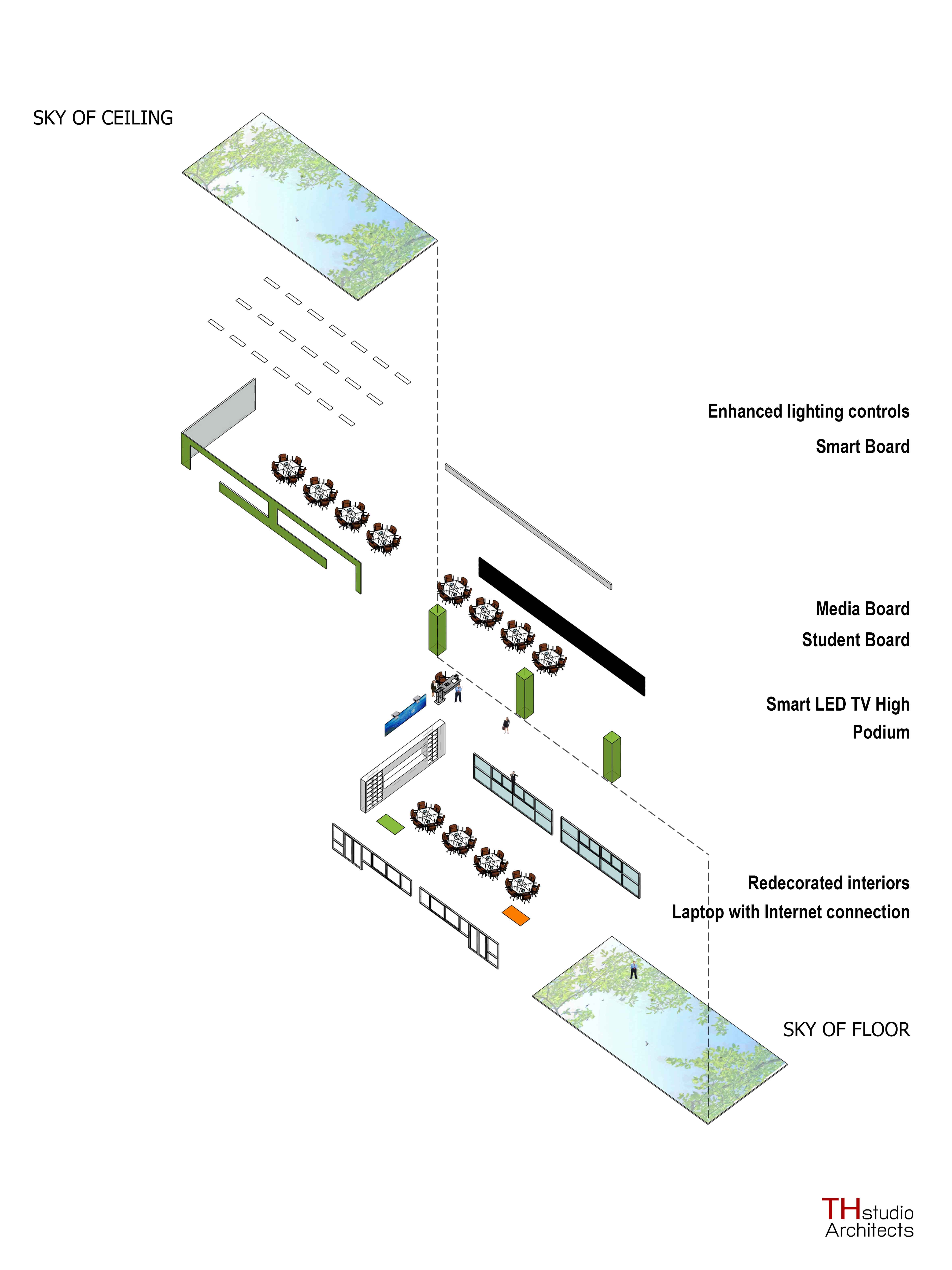 SKY OF CEILING

Enhanced lighting controls

Smart Board

Media Board

Student Board

Smart LED TV High

Podium

Redecorated interiors

Laptop with Internet connection

SKY OF FLOOR

THstudio
Architects