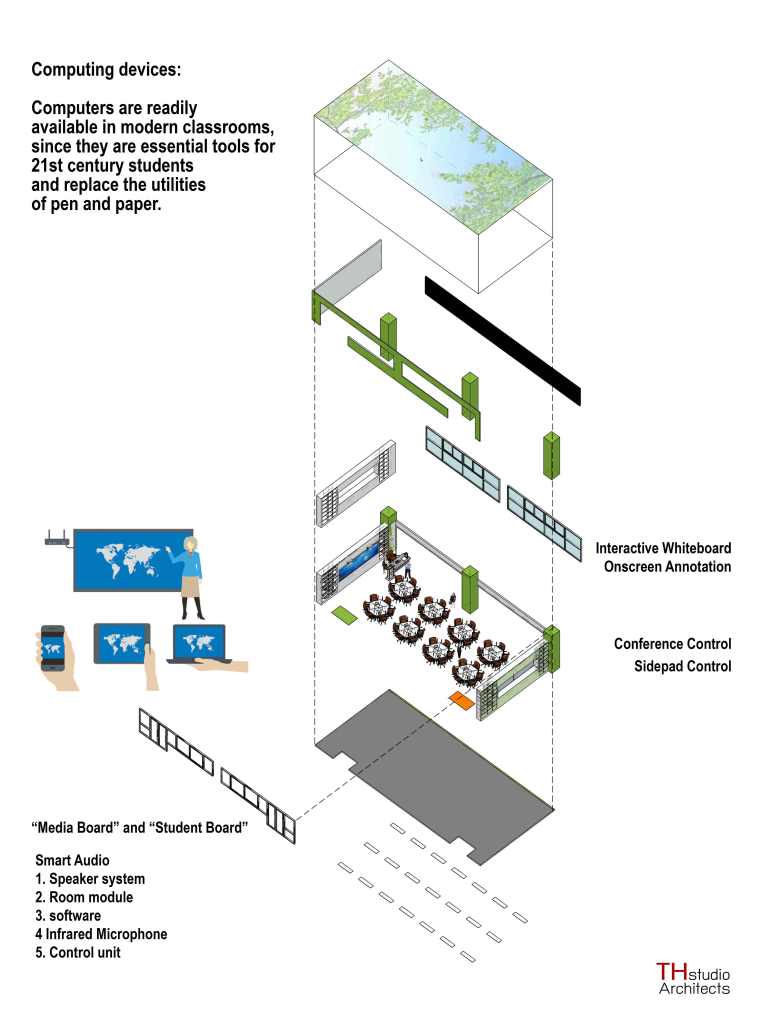 Computing devices:

Computers are readily available in modern classrooms, since they are essential tools for 21st century students and replace the utilities of pen and paper.

Interactive Whiteboard
Onscreen Annotation

Conference Control
Sidepad Control

“Media Board” and “Student Board”

Smart Audio
1. Speaker system
2. Room module
3. software
4 Infrared Microphone
5. Control unit

THstudio
Architects